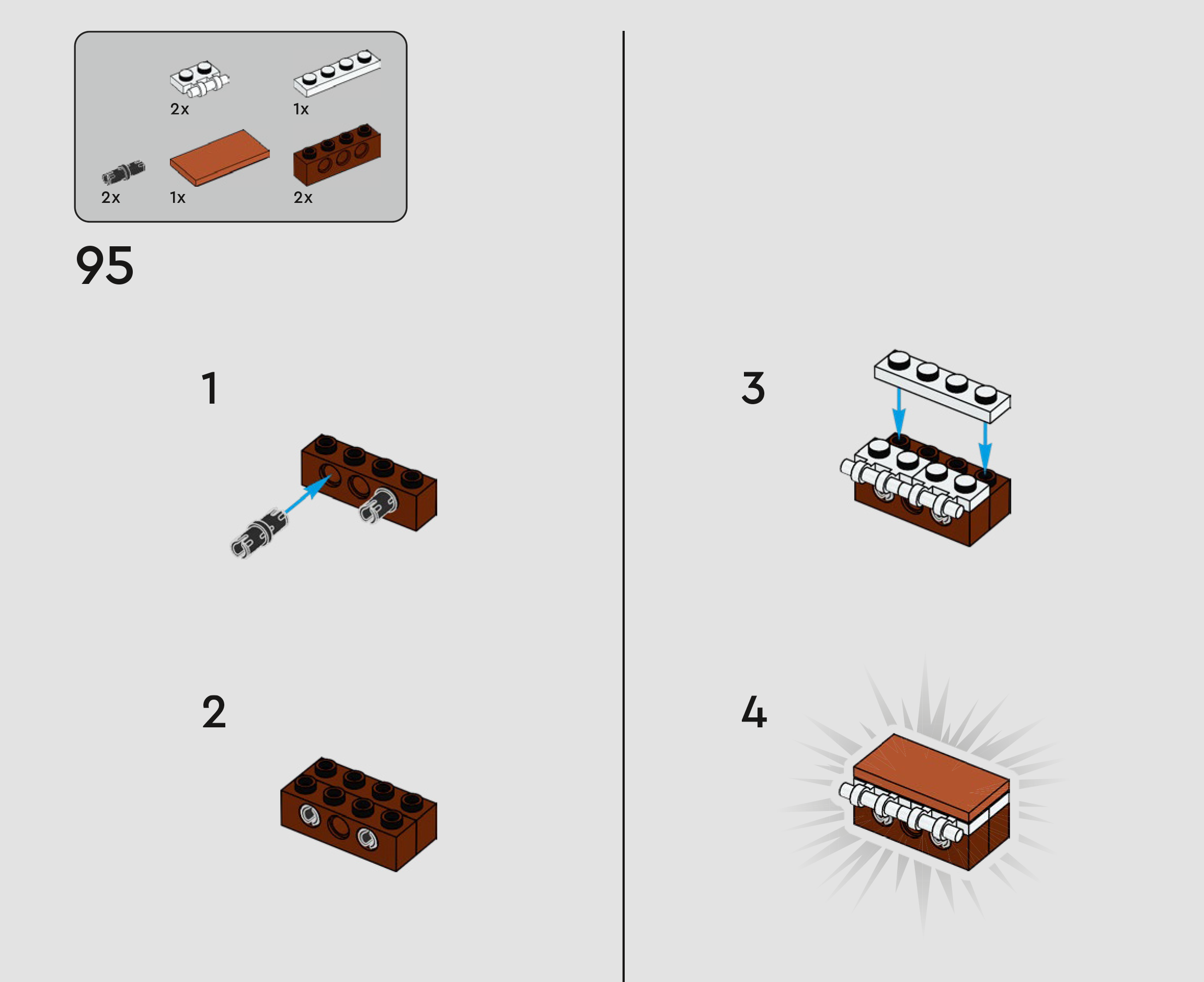 2x
1x
2x
1x
2x

95

1

2

3

4