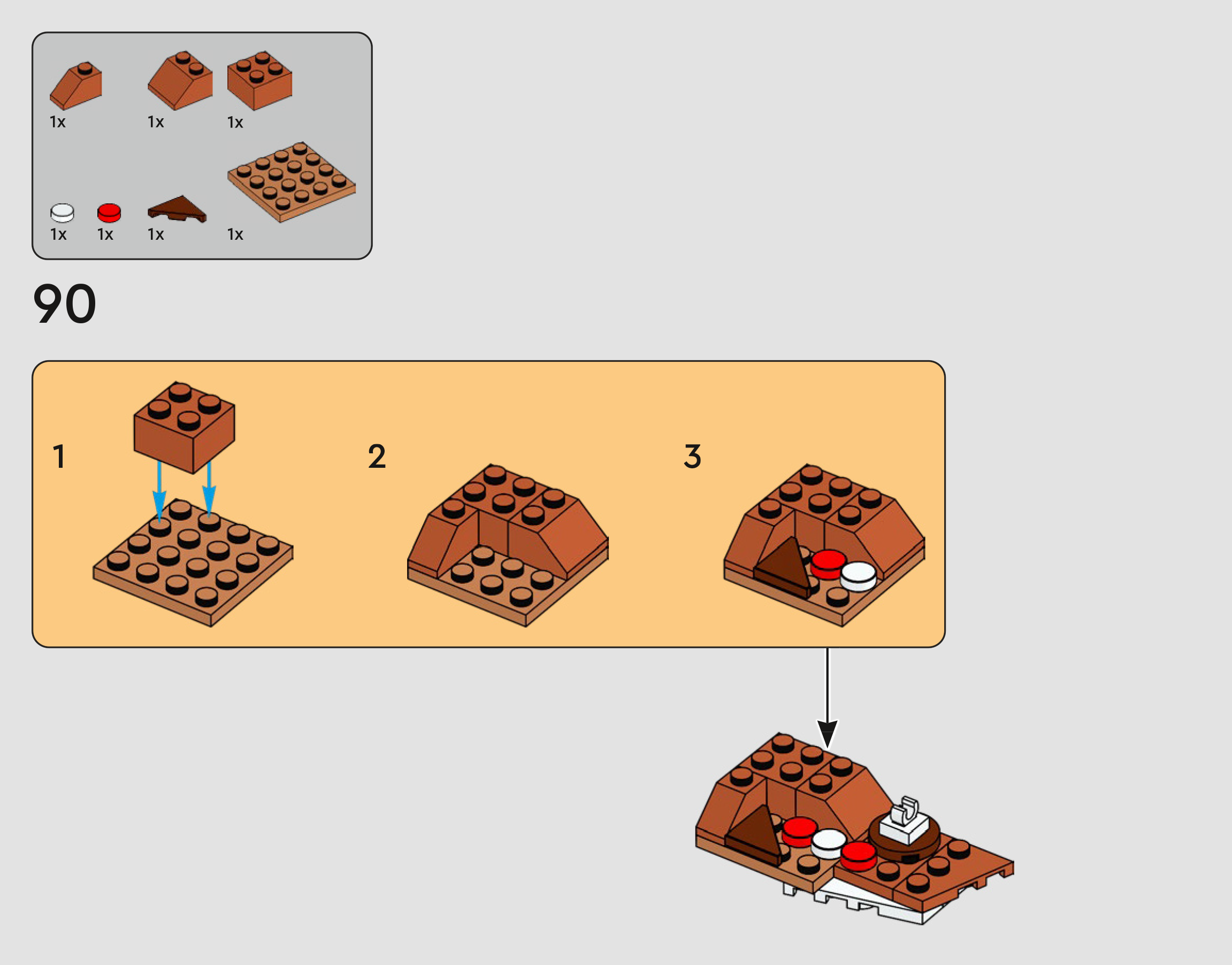 1x 1x 1x

1x 1x 1x 1x

90

1

2

3