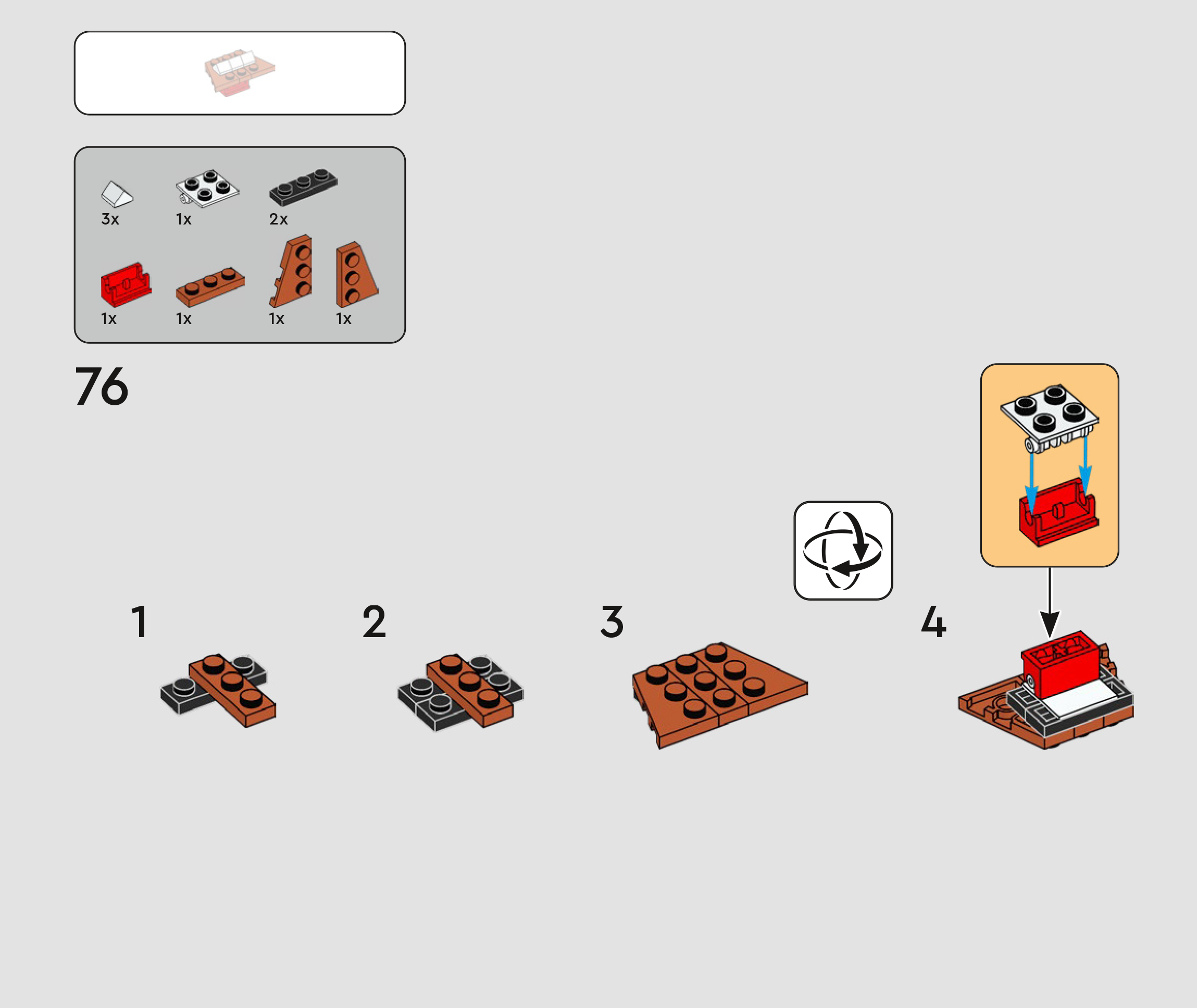 3x
1x
2x
1x
1x
1x
1x

76

1
2
3
4