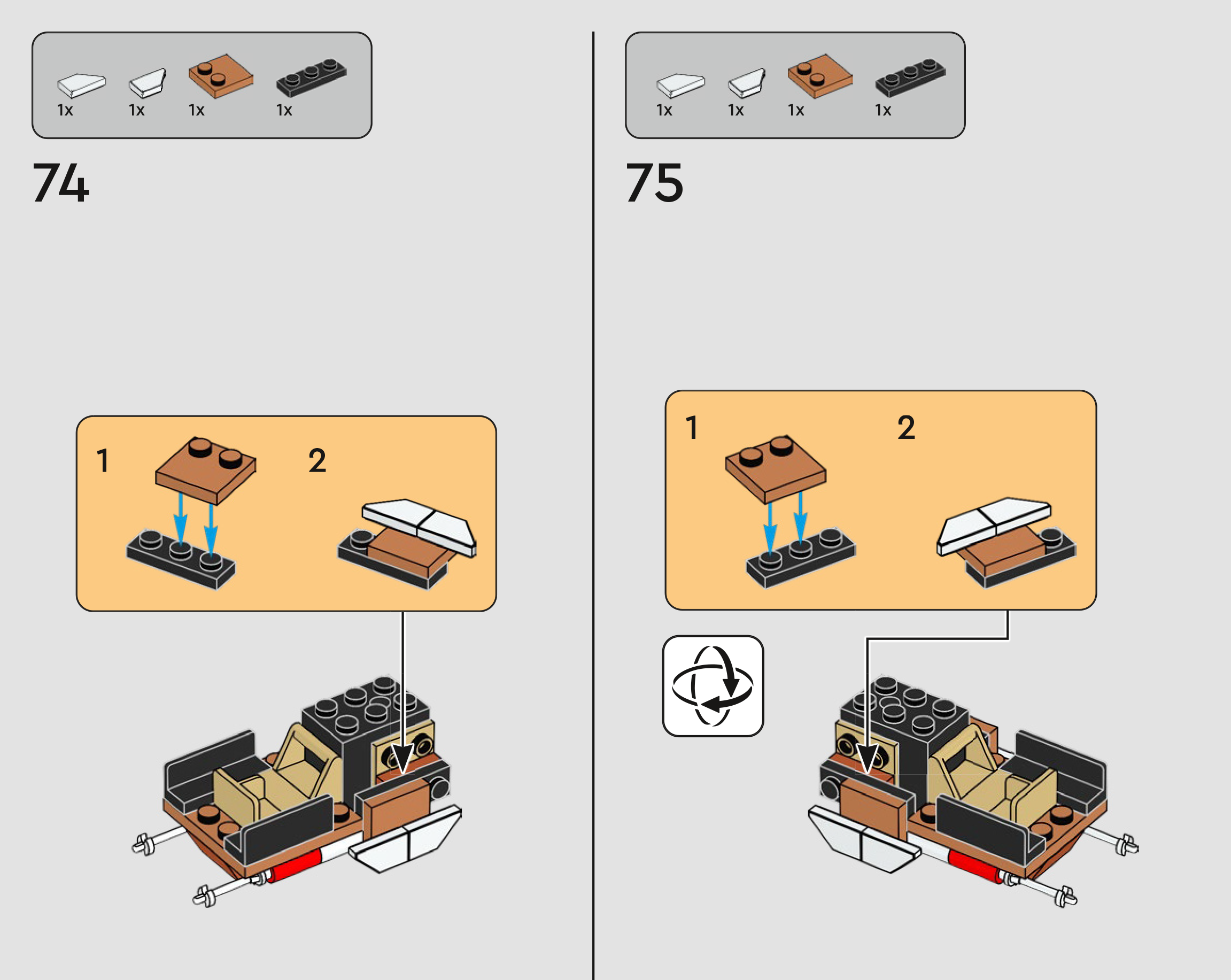 1x 1x 1x 1x

74

1

2

1x 1x 1x 1x

75

1

2