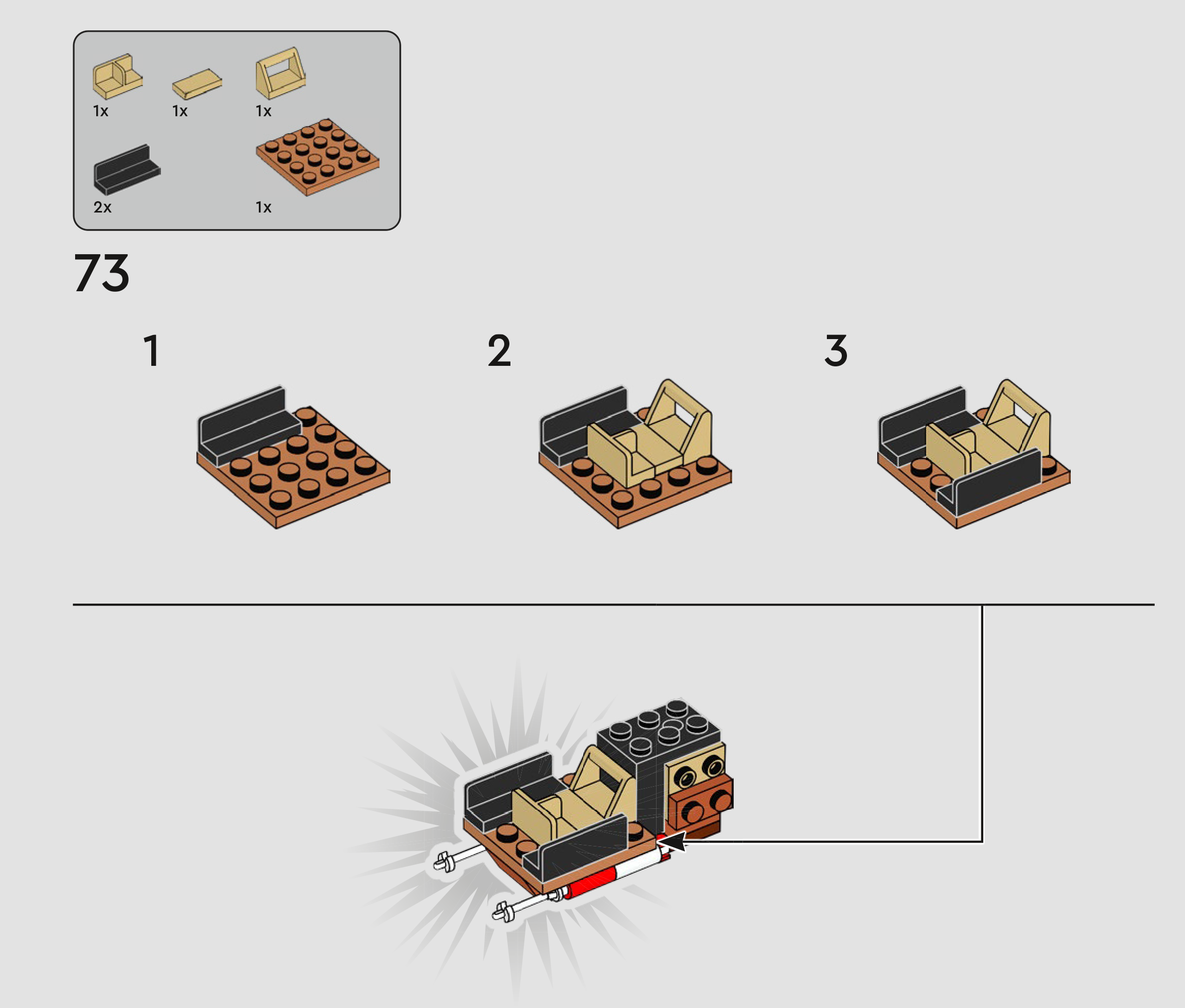 1x 1x 1x

2x 1x

73

1

2

3