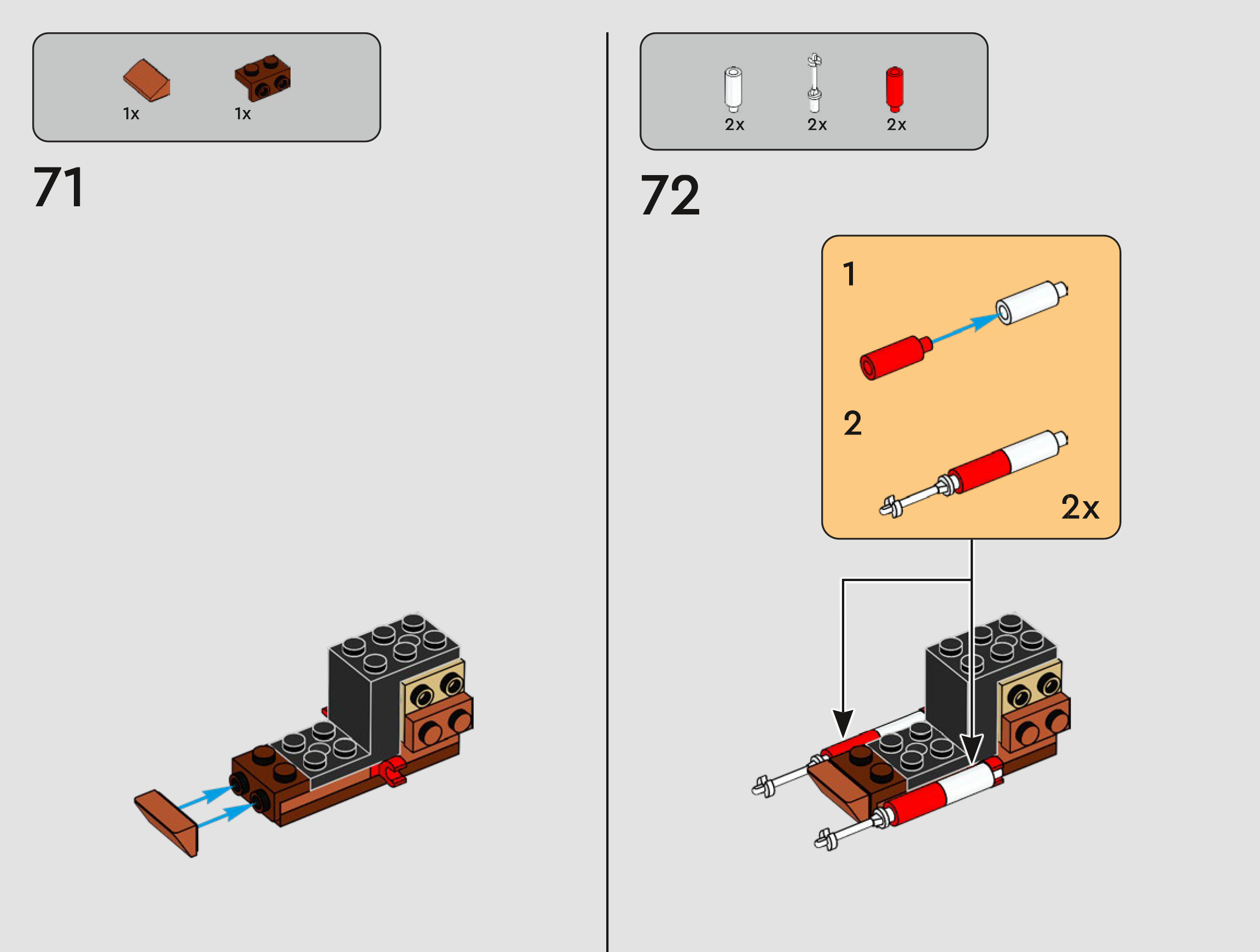 1x 1x

71

2x 2x 2x

72

1

2

2x