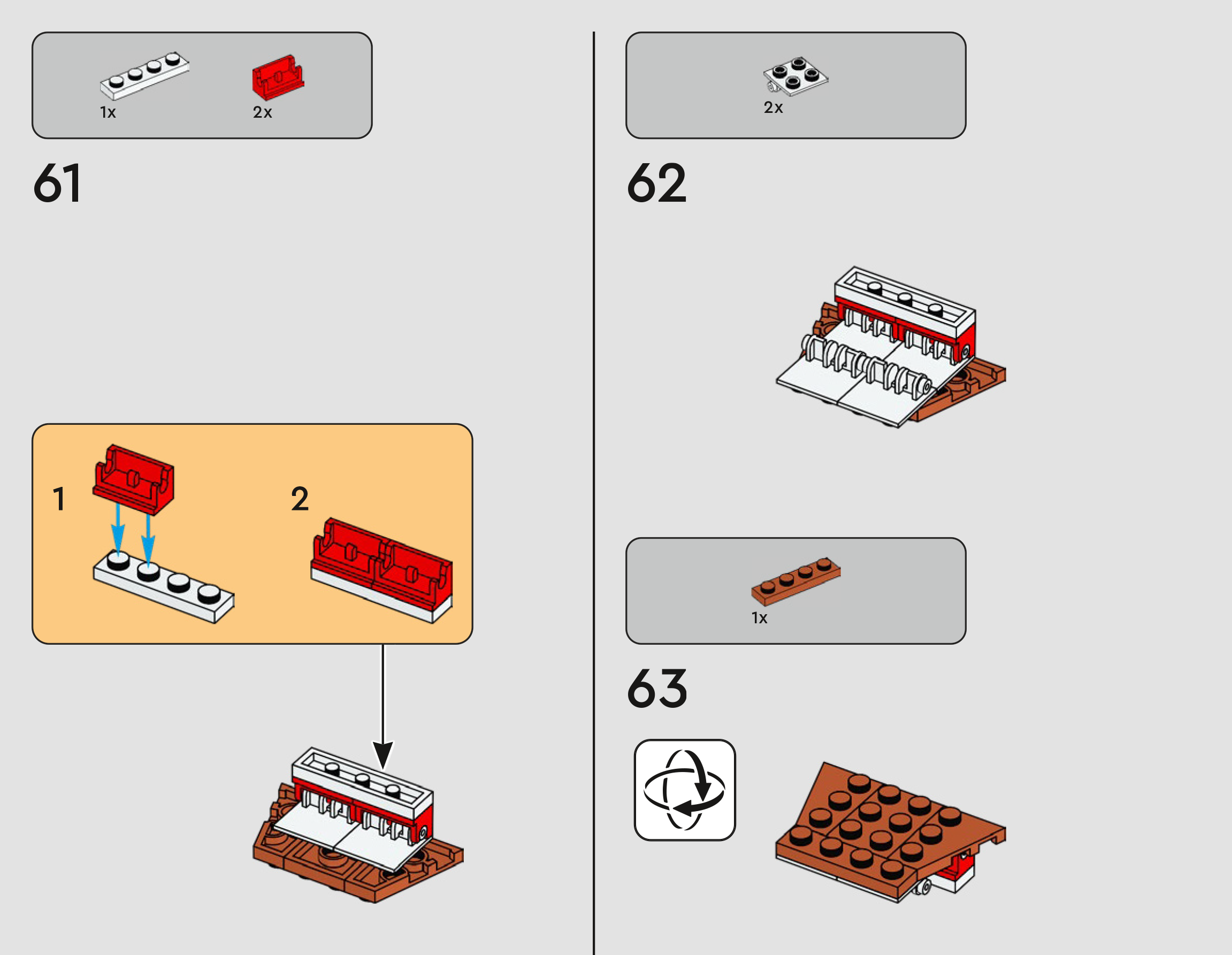 1x

2x

61

1

2

2x

62

1x

63