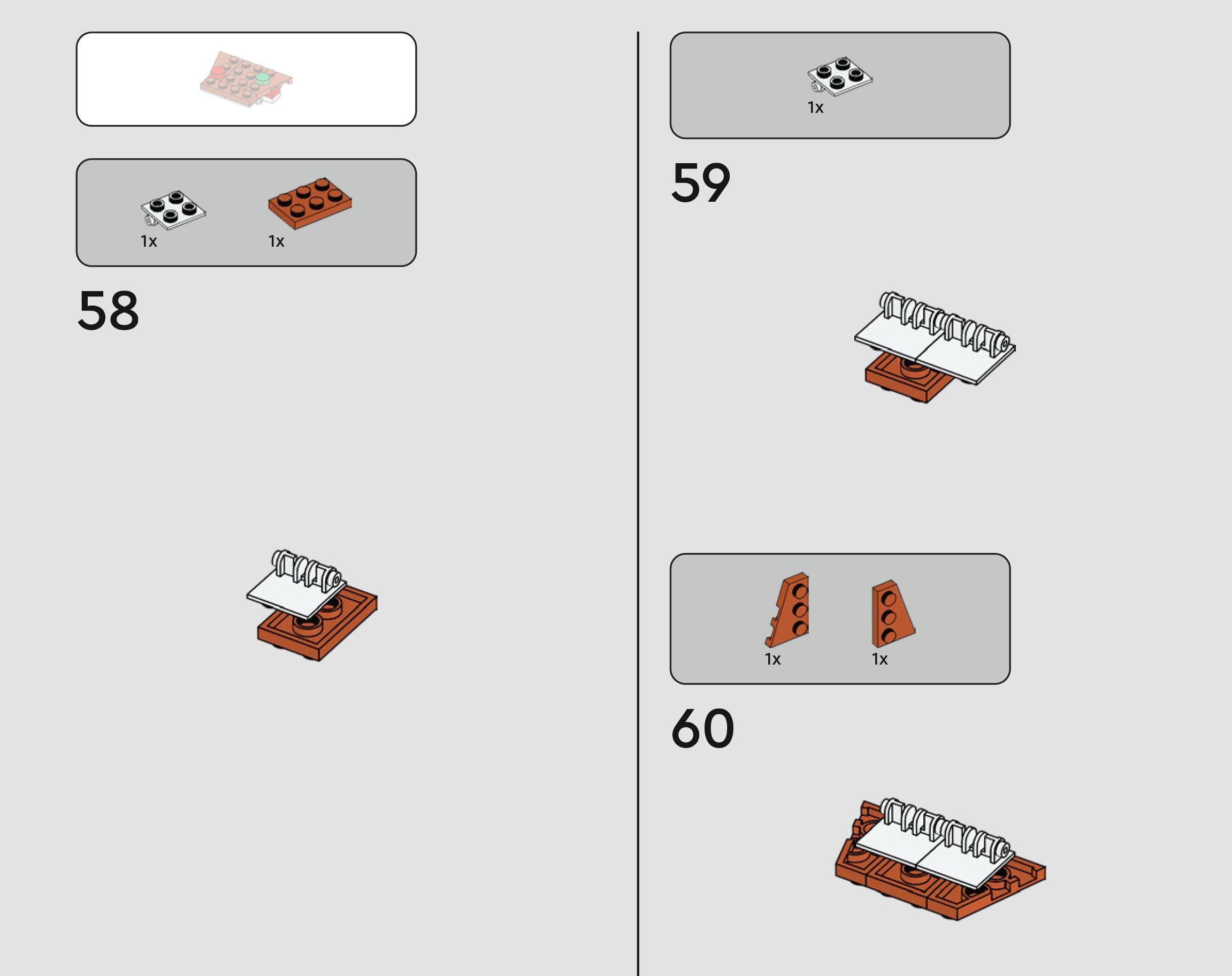 1x

1x

58

1x

59

1x

1x

60