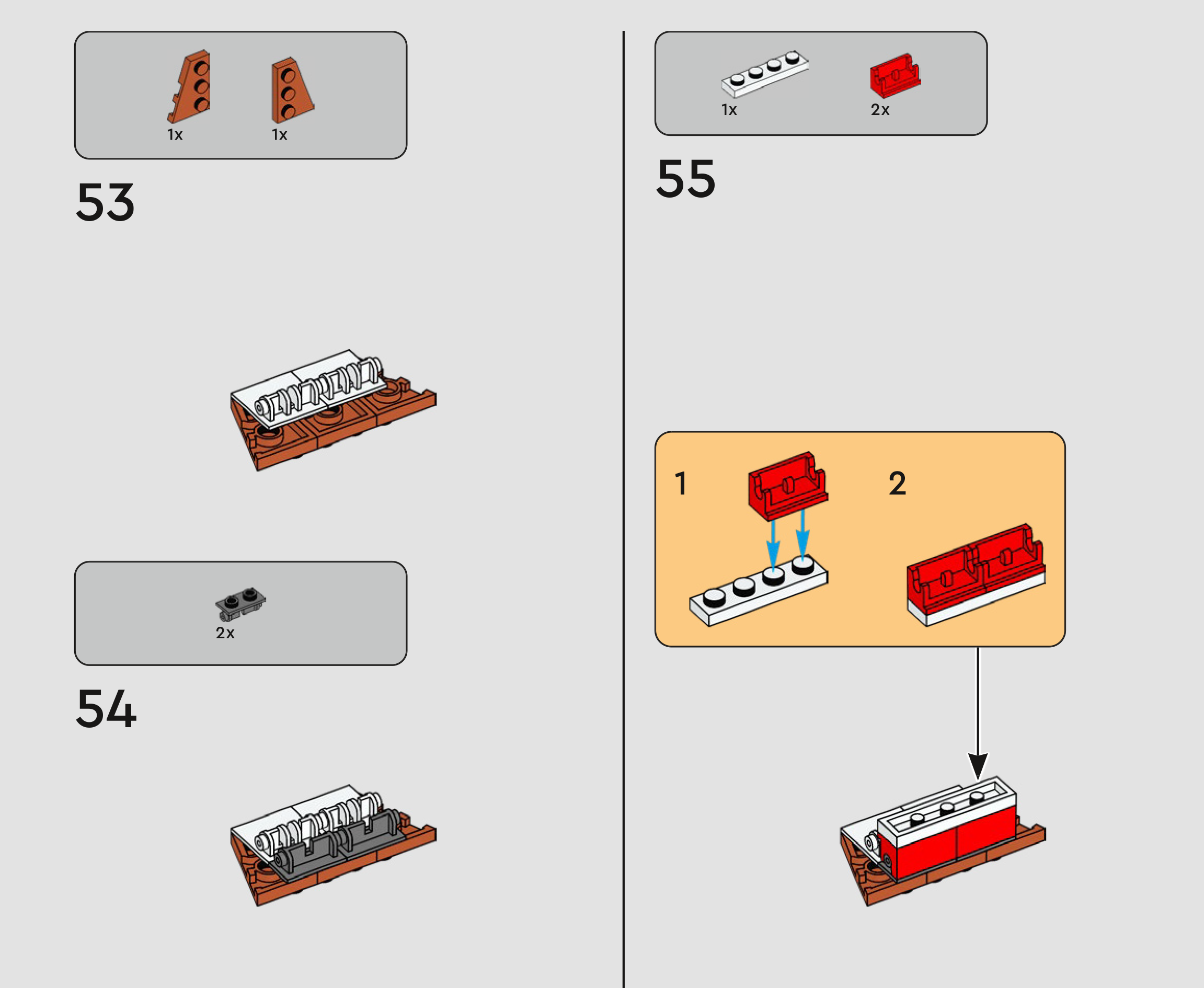 1x 1x

53

2x

54

1x 2x

55

1

2