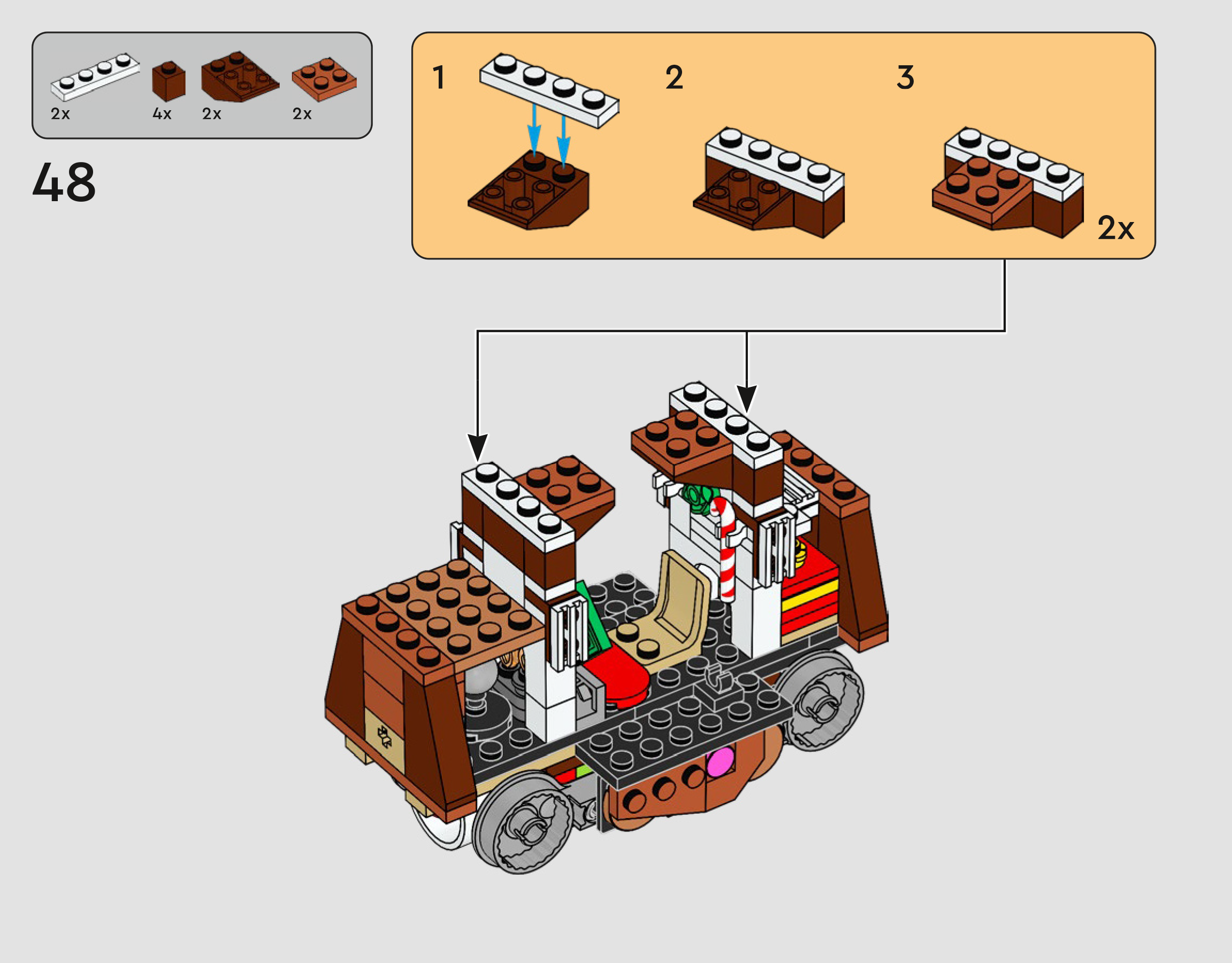 2x
4x
2x
2x

48

1

2

3

2x