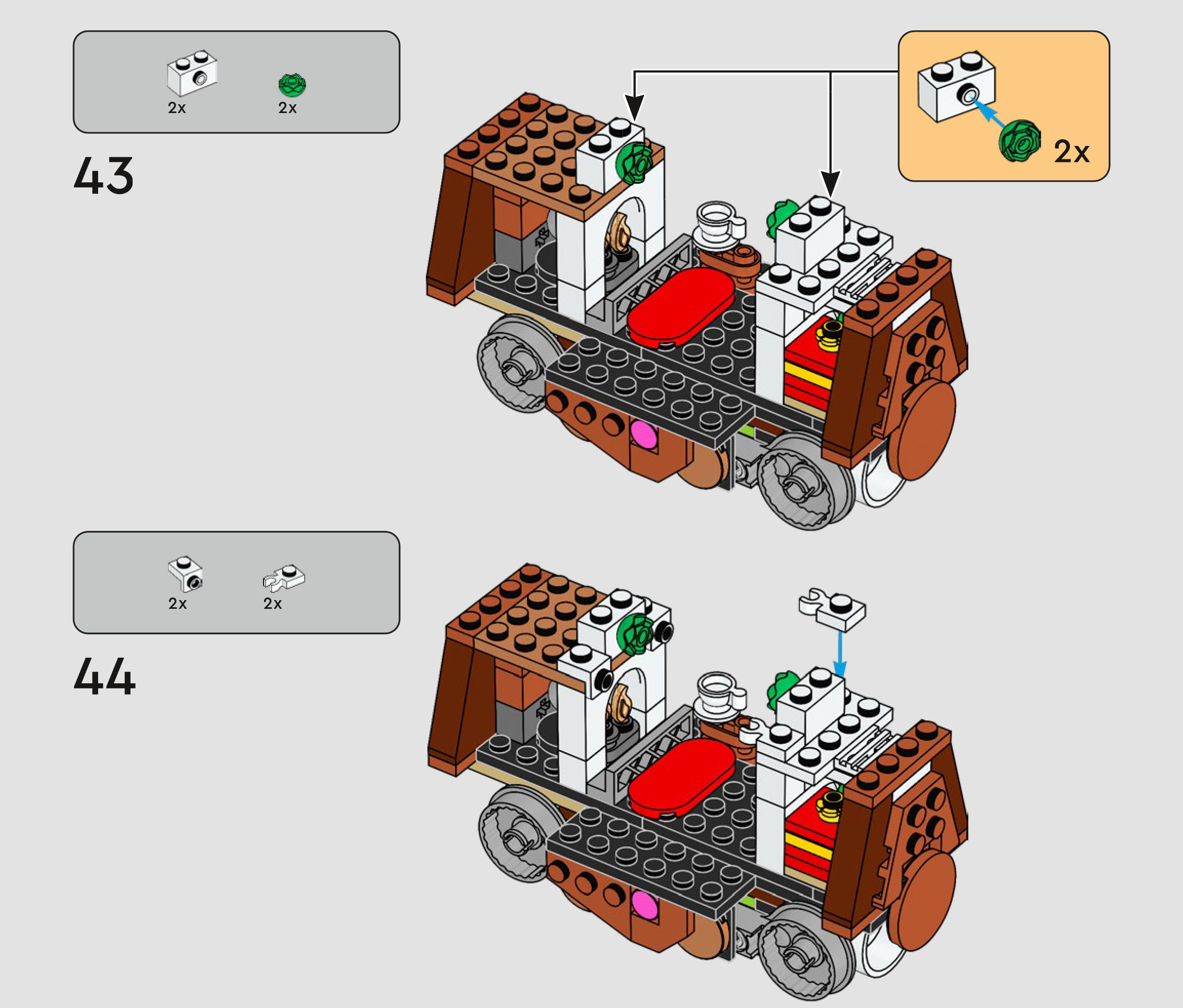 2x
2x

43

2x

2x
2x

44