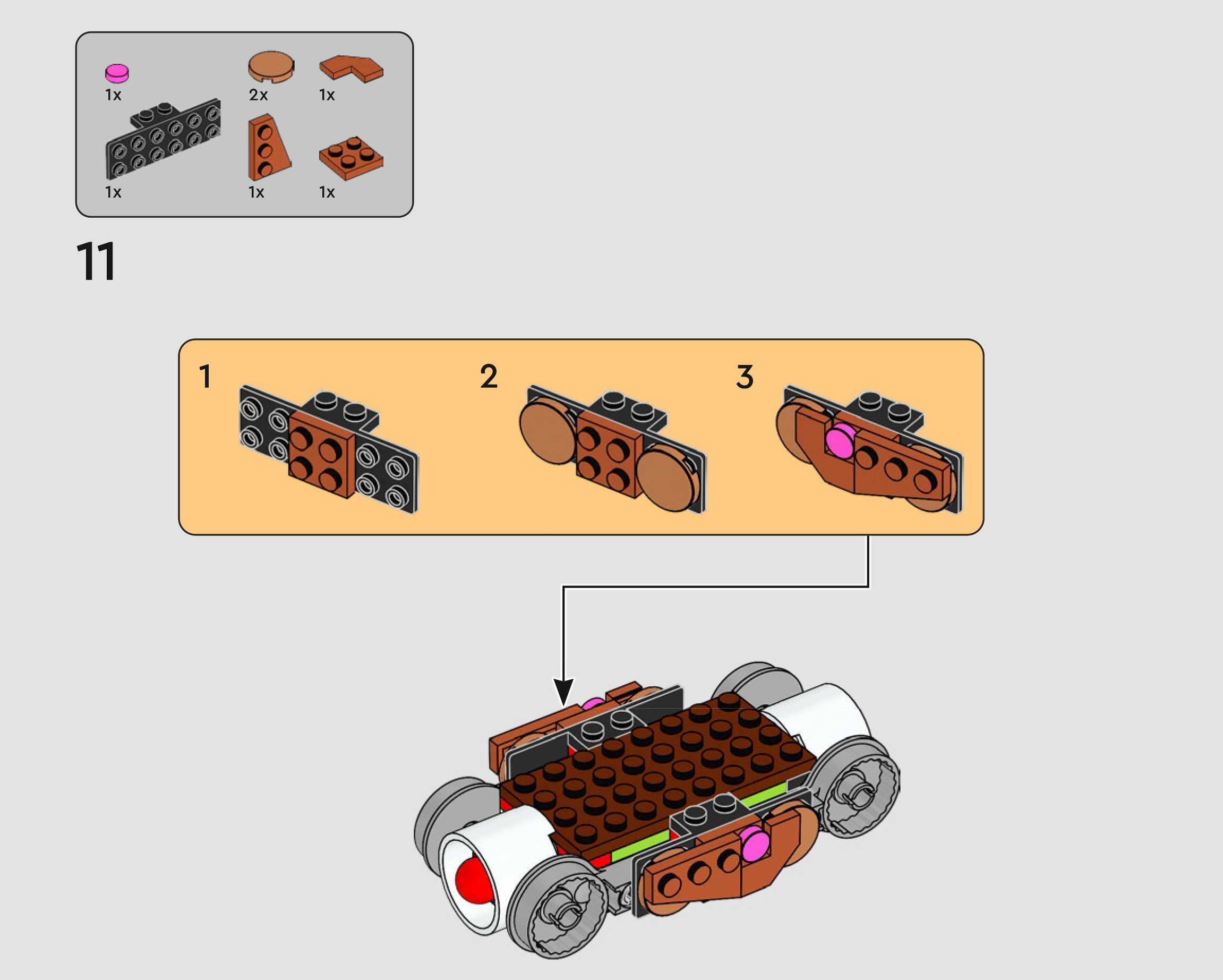 1x
2x
1x
1x
1x
1x

11

1
2
3