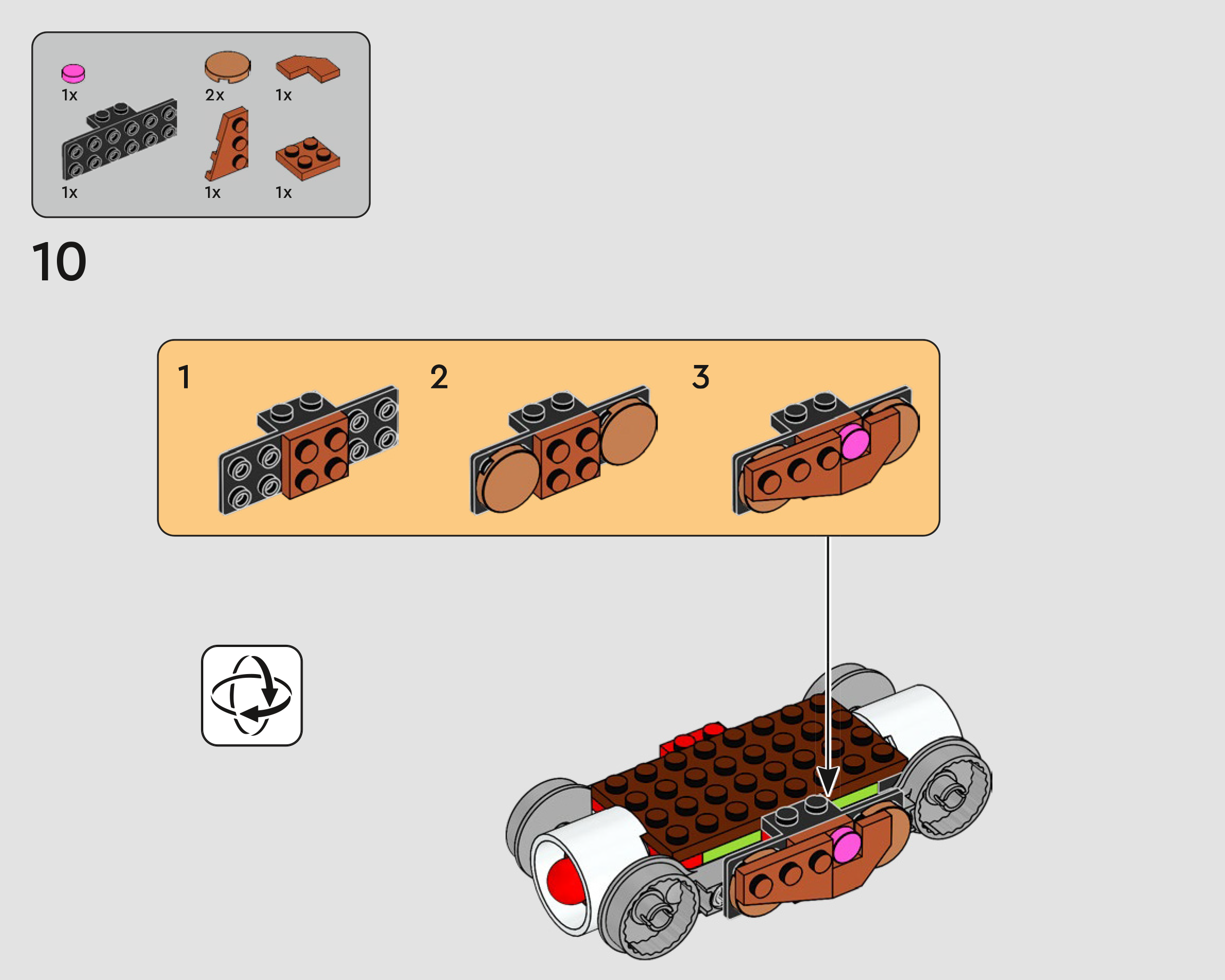 1x
2x
1x
1x
1x
1x

10

1
2
3