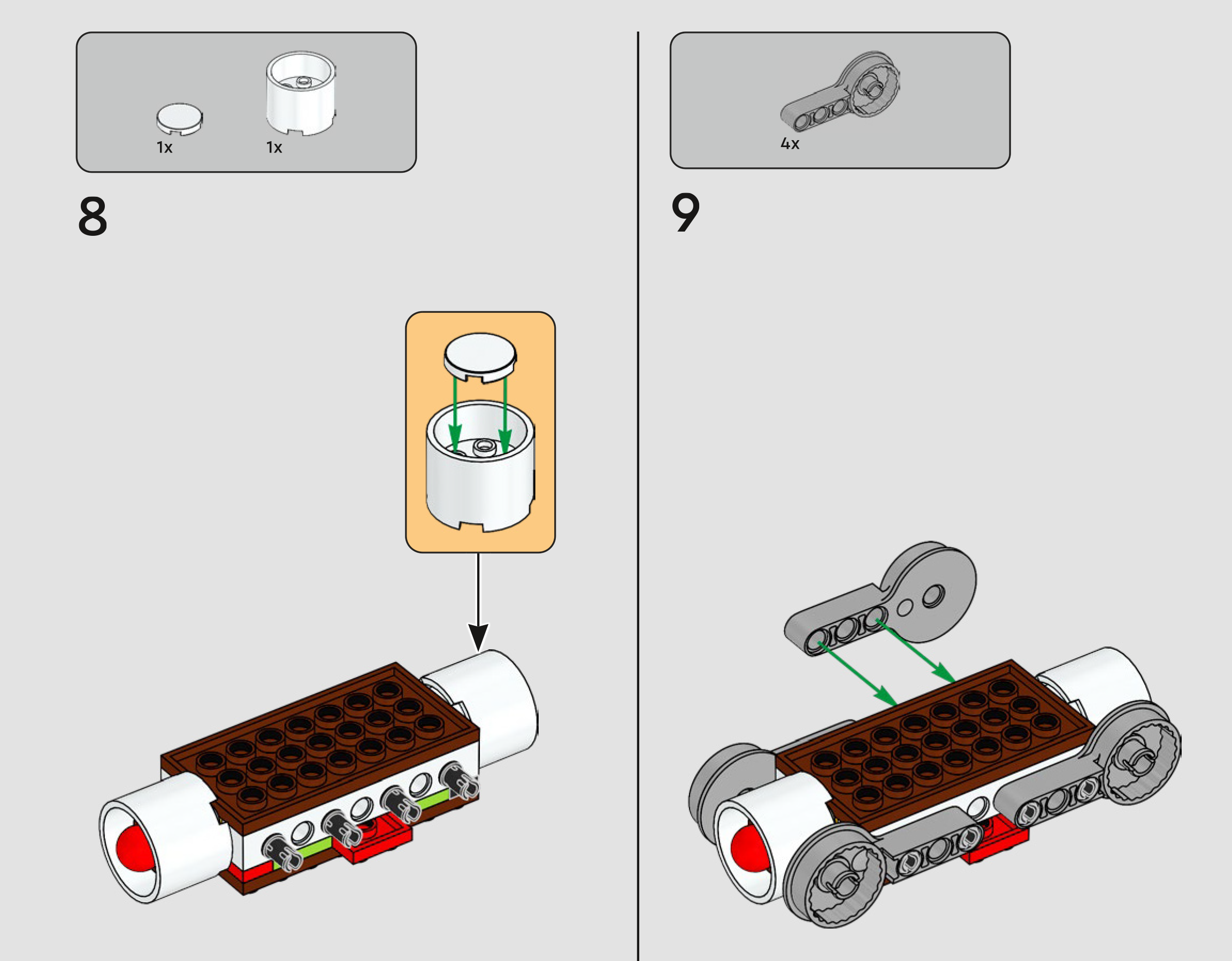 1x 1x

8

4x

9