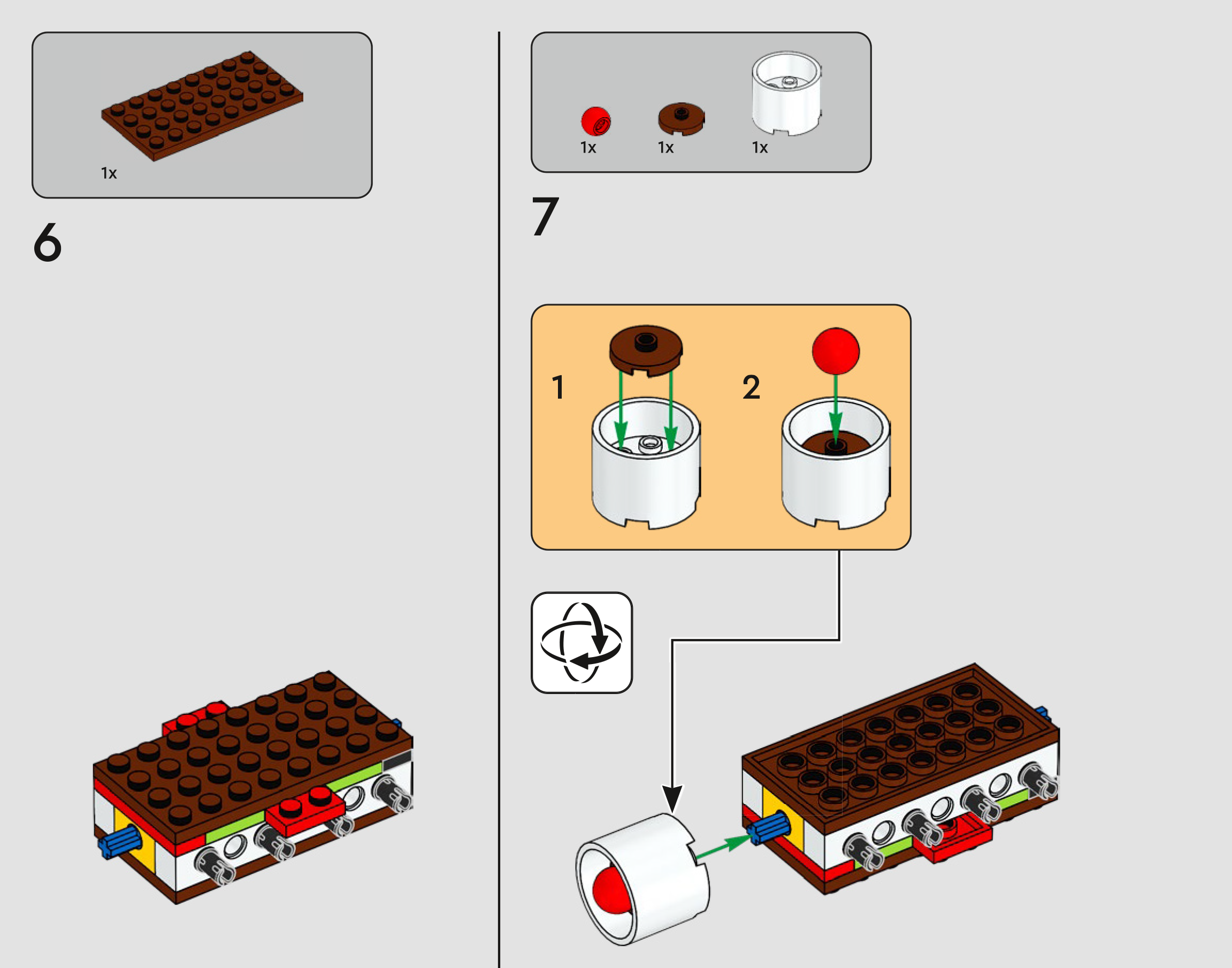 1x

6

1x 1x 1x

7

1

2