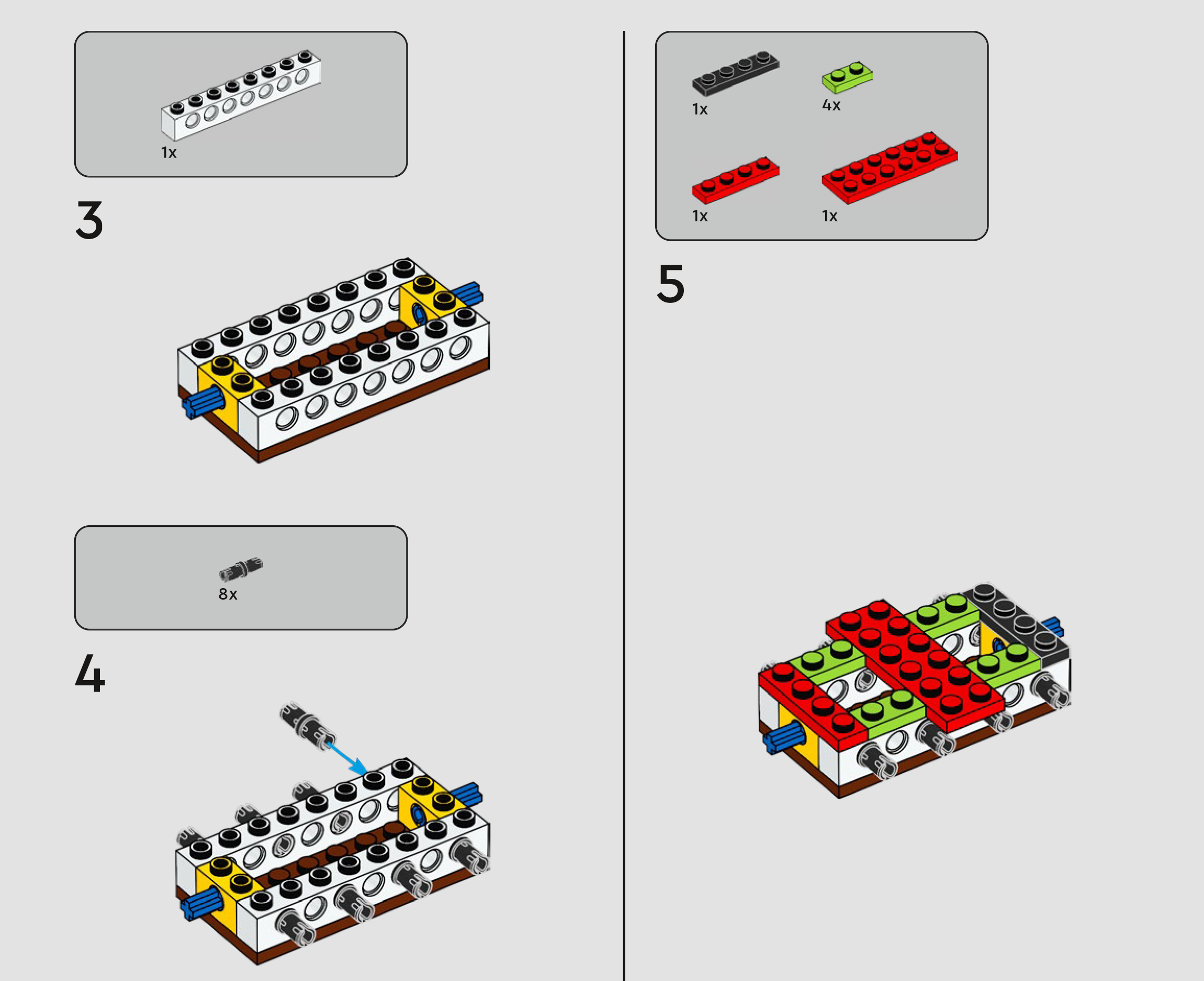 1x

3

8x

4

1x

4x

1x

1x

5