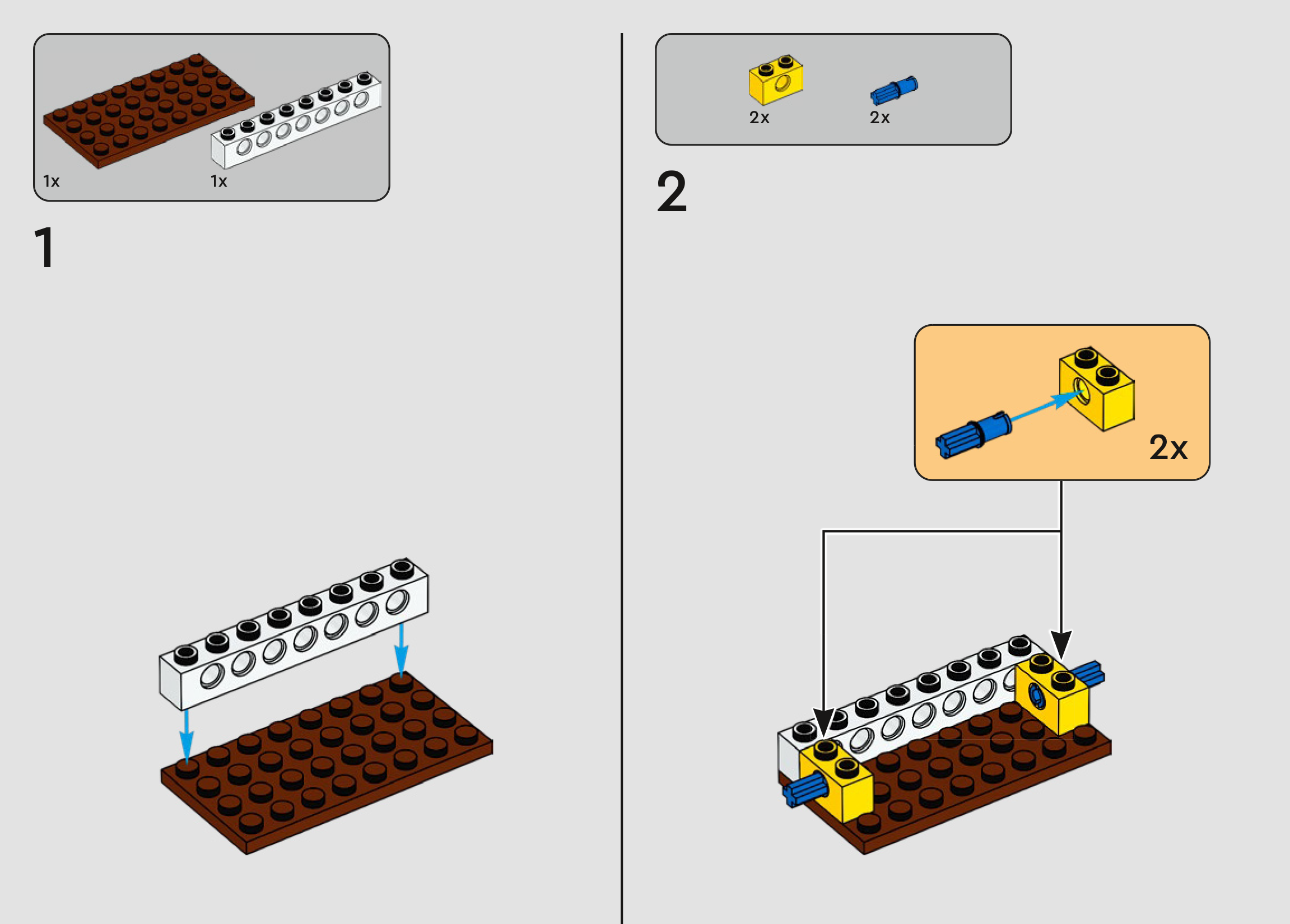 1x
1x

1

2x
2x

2

2x